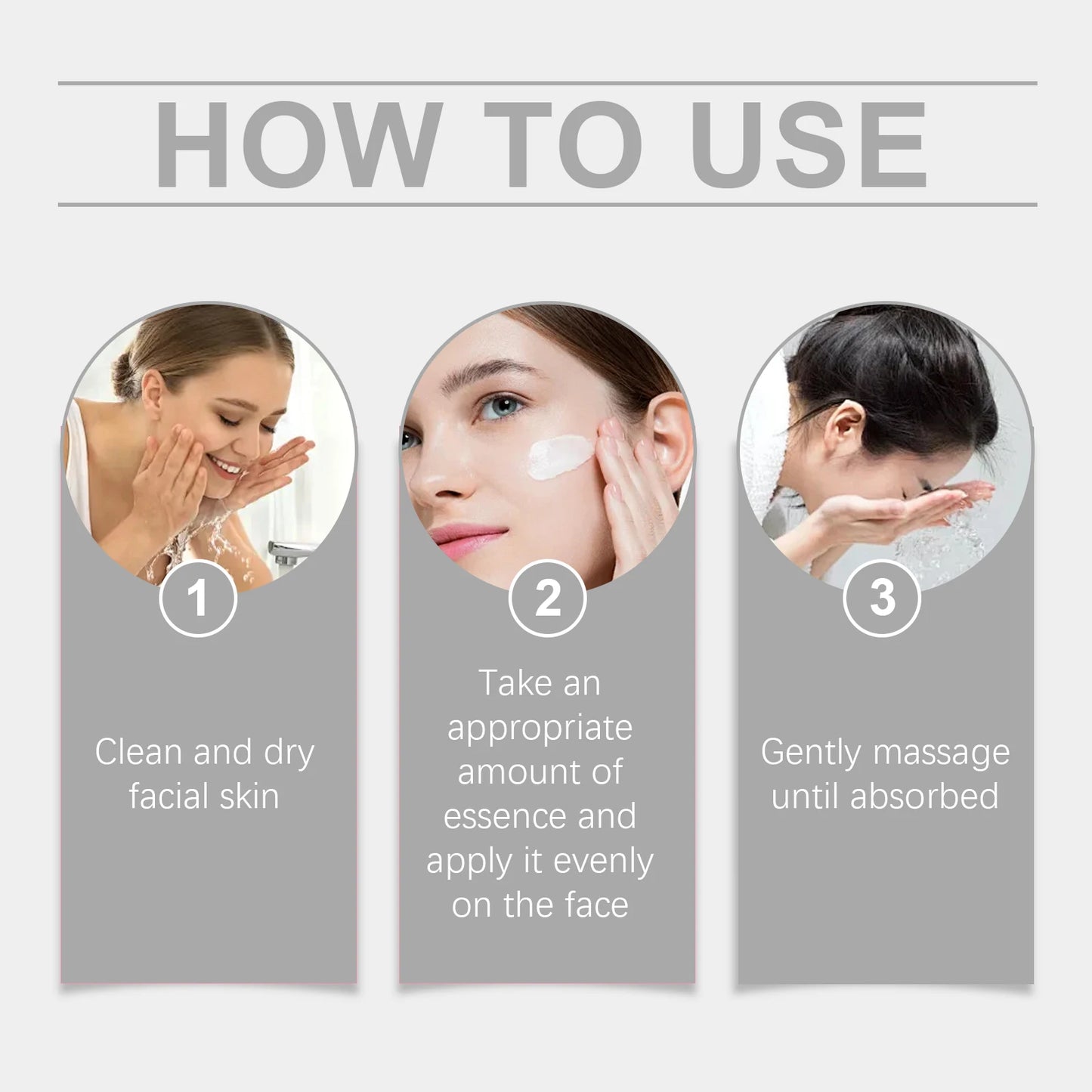 HOW TO USE

1

Clean and dry facial skin

2

Take an appropriate amount of essence and apply it evenly on the face

3

Gently massage until absorbed